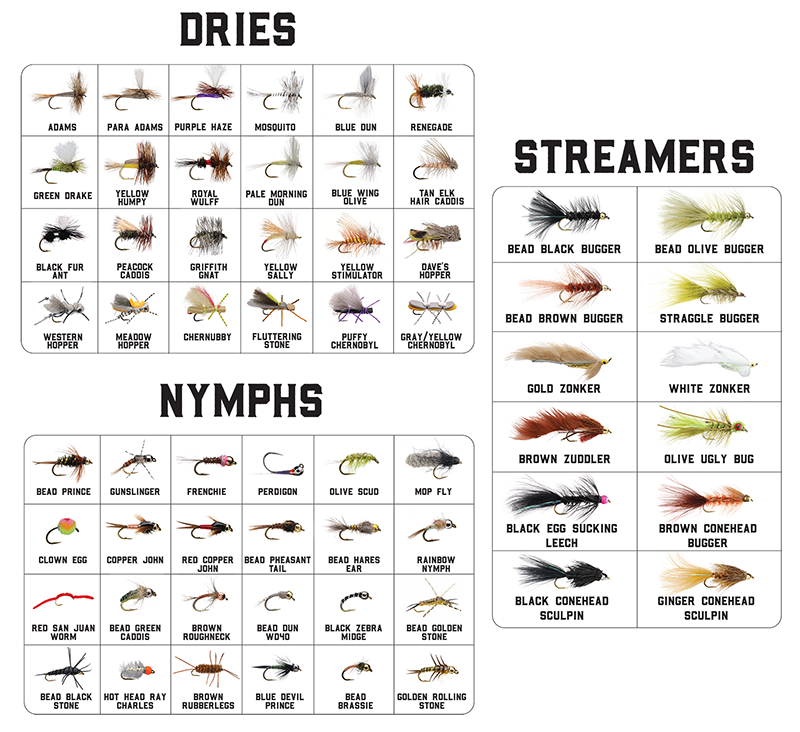 DRIES

| ADAMS | PARA ADAMS | PURPLE HAZE | MOSQUITO | BLUE DUN | RENEGADE |
|---|---|---|---|---|---|
| GREEN DRAKE | YELLOW HUMPY | ROYAL WULFF | PALE MORNING DUN | BLUE WING OLIVE | TAN ELK HAIR CADDIS |
| BLACK FUR ANT | PEACOCK CADDIS | GRIFFITH GNAT | YELLOW SALLY | YELLOW STIMULATOR | DAVE'S HOPPER |
| WESTERN HOPPER | MEADOW HOPPER | CHERNUBBY | FLUTTERING STONE | PUFFY CHERNOBYL | GRAY/YELLOW CHERNOBYL |

NYMPHS

| BEAD PRINCE | GUNSLINGER | FRENCHIE | PERDIGON | OLIVE SCUD | MOP FLY |
|---|---|---|---|---|---|
| CLOWN EGG | COPPER JOHN | RED COPPER JOHN | BEAD PHEASANT TAIL | BEAD HARES EAR | RAINBOW NYMPH |
| RED SAN JUAN WORM | BEAD GREEN CADDIS | BROWN ROUGHNECK | BEAD DUN WD40 | BLACK ZEBRA MIDGE | BEAD GOLDEN STONE |
| BEAD BLACK STONE | HOT HEAD RAY CHARLES | BROWN RUBBERLEGS | BLUE DEVIL PRINCE | BEAD BRASSIE | GOLDEN ROLLING STONE |

STREAMERS

| BEAD BLACK BUGGER | BEAD OLIVE BUGGER |
|---|---|
| BEAD BROWN BUGGER | STRAGGLE BUGGER |
| GOLD ZONKER | WHITE ZONKER |
| BROWN ZUDDLER | OLIVE UGLY BUG |
| BLACK EGG SUCKING LEECH | BROWN CONEHEAD BUGGER |
| BLACK CONEHEAD SCULPIN | GINGER CONEHEAD SCULPIN |